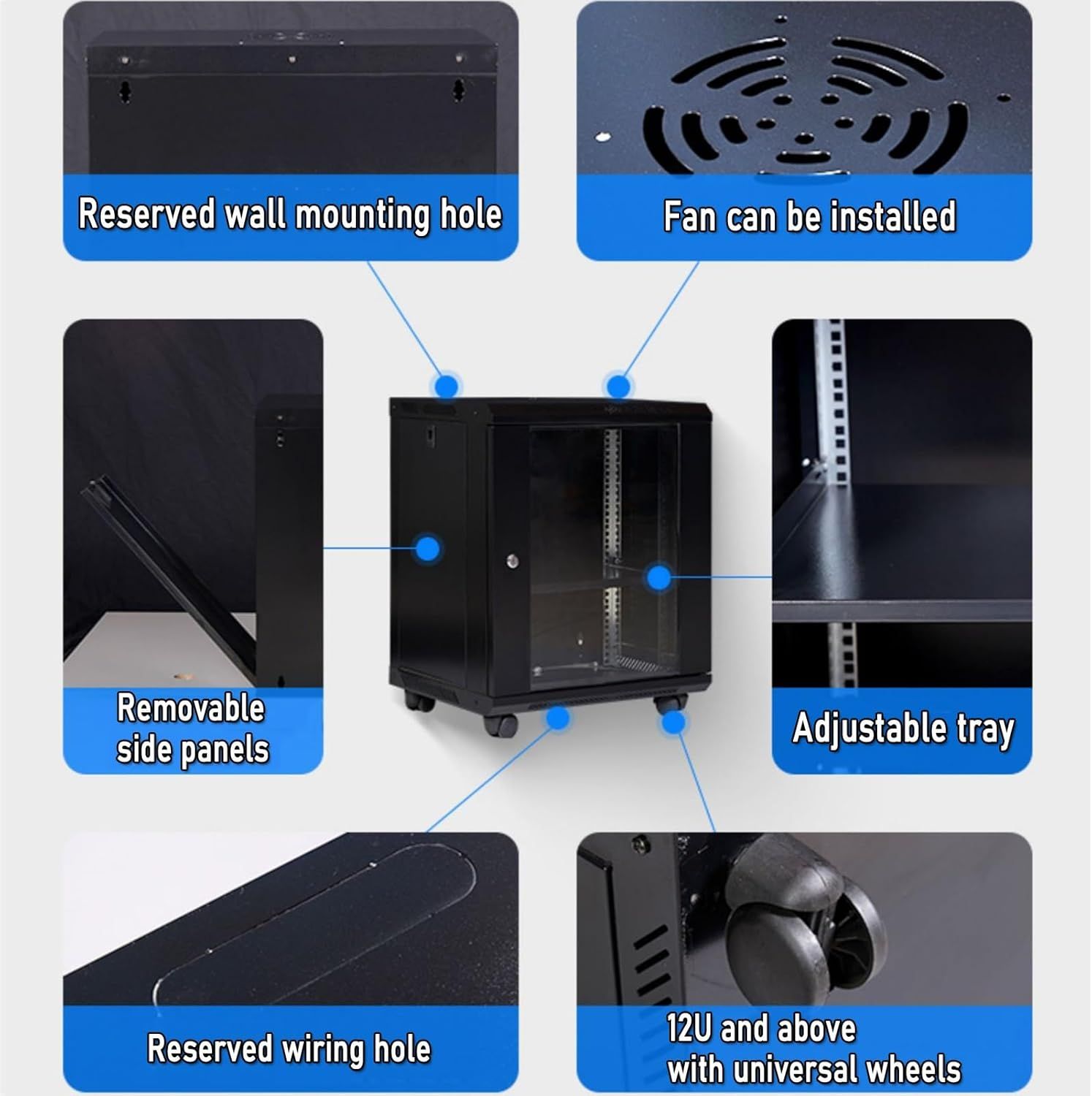 Reserved wall mounting hole

Fan can be installed

Removable side panels

Adjustable tray

Reserved wiring hole

12U and above with universal wheels