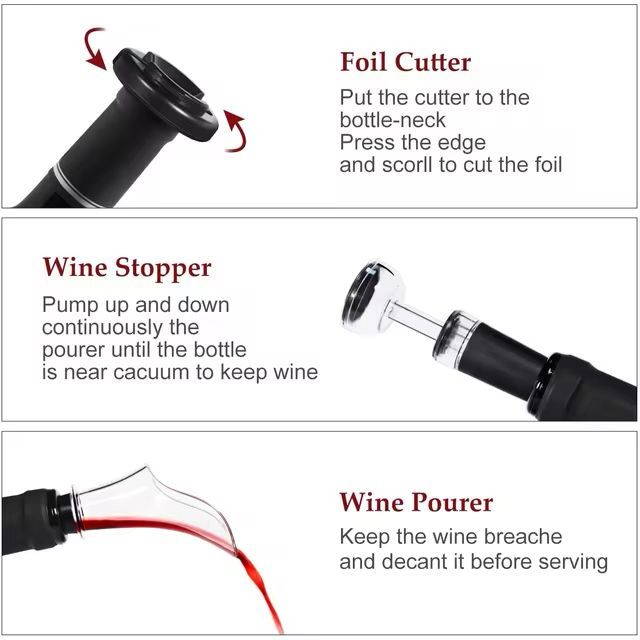 Foil Cutter
Put the cutter to the bottle-neck
Press the edge
and scorll to cut the foil

Wine Stopper
Pump up and down continuously the pourer until the bottle is near cacuum to keep wine

Wine Pourer
Keep the wine breache
and decant it before serving