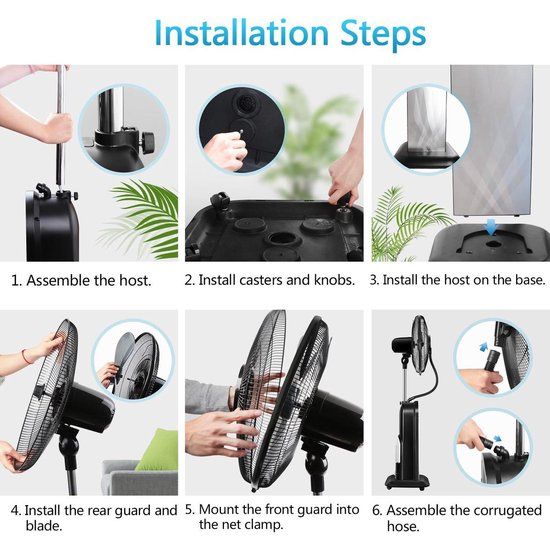 Installation Steps

1. Assemble the host.

2. Install casters and knobs.

3. Install the host on the base.

4. Install the rear guard and blade.

5. Mount the front guard into the net clamp.

6. Assemble the corrugated hose.